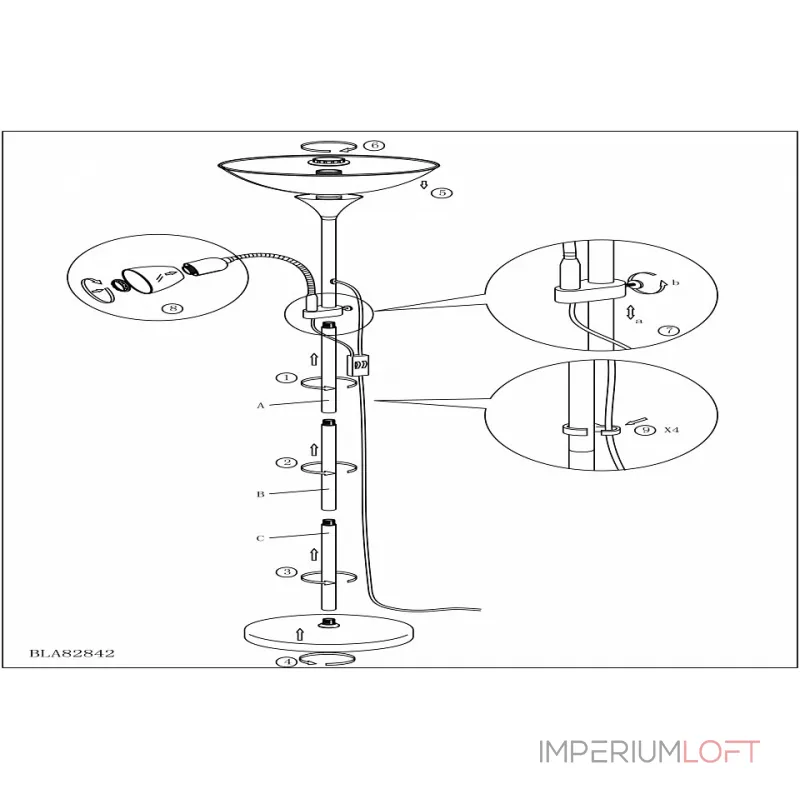 6
5
8
b
a
7
1
A
9 X4
2
B
C
3
BLA82842
4
IMPERIUMLOFT