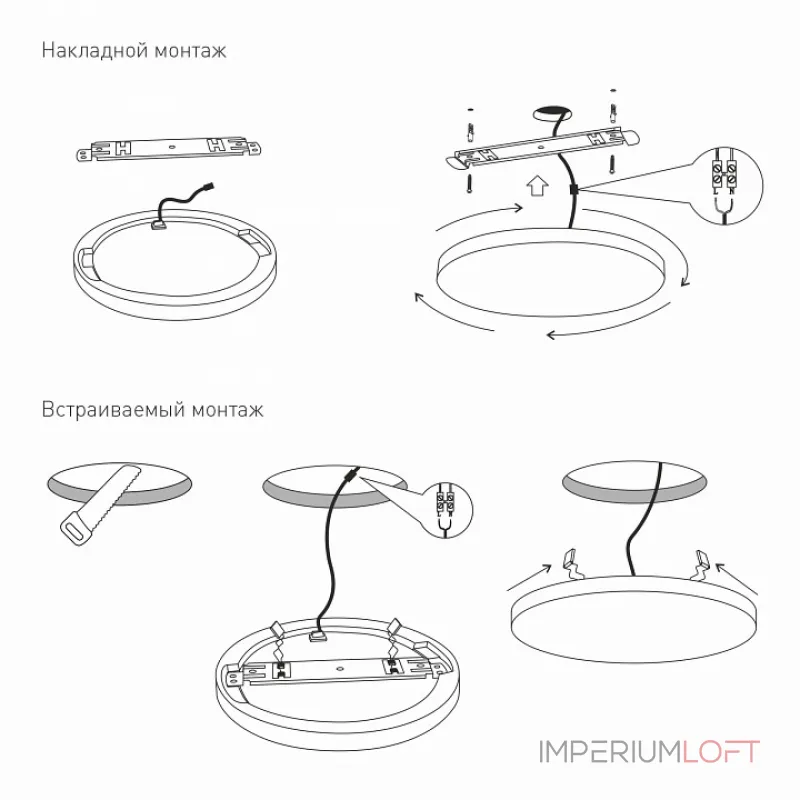 Накладной монтаж

Встраиваемый монтаж

IMPERIUMLOFT