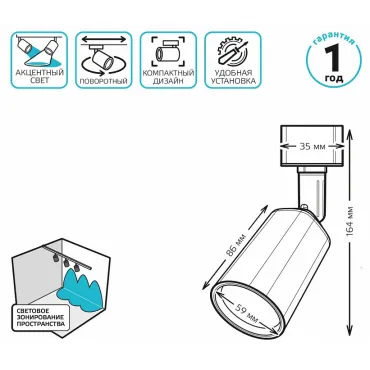 АКЦЕНТНЫЙ СВЕТ

ПОВОРОТНЫЙ

КОМПАКТНЫЙ ДИЗАЙН

УДОБНАЯ УСТАНОВКА

гарантия
1
год

35 мм

164 мм

86 мм

59 мм

СВЕТОВОЕ ЗОНИРОВАНИЕ ПРОСТРАНСТВА