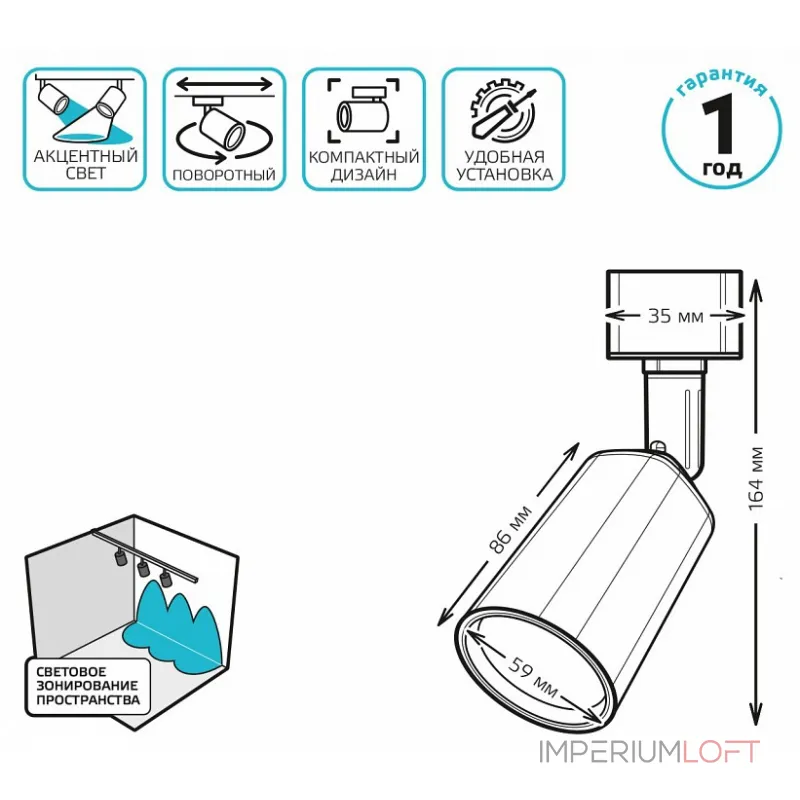 АКЦЕНТНЫЙ СВЕТ

ПОВОРОТНЫЙ

КОМПАКТНЫЙ ДИЗАЙН

УДОБНАЯ УСТАНОВКА

гарантия
1
год

35 мм

164 мм

86 мм

59 мм

СВЕТОВОЕ ЗОНИРОВАНИЕ ПРОСТРАНСТВА

IMPERIUMLOFT