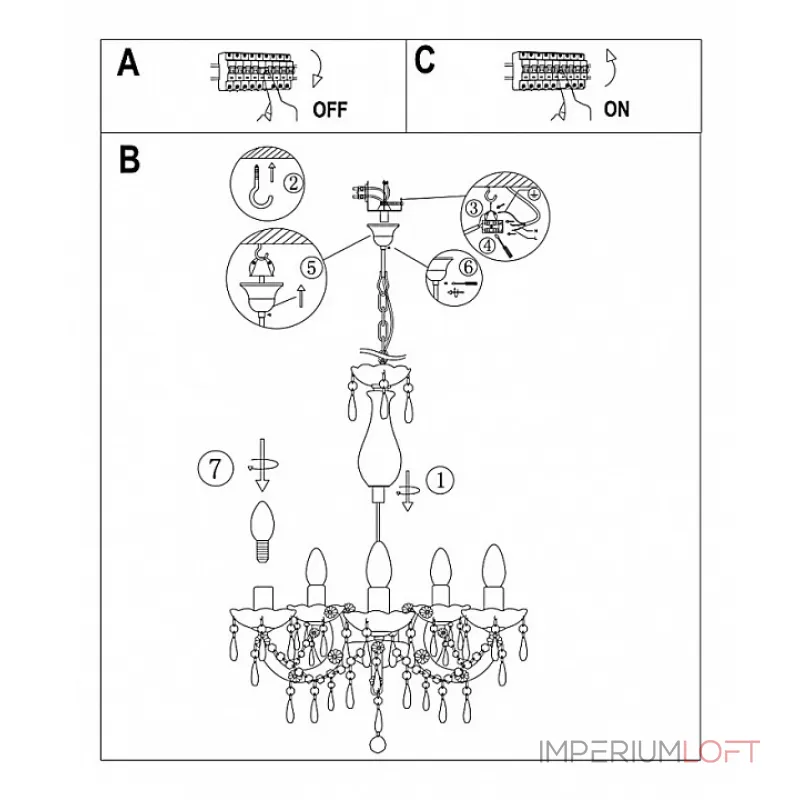 A

OFF

C

ON

B

2

3

4

5

6

7

1

IMPERIUMLOFT