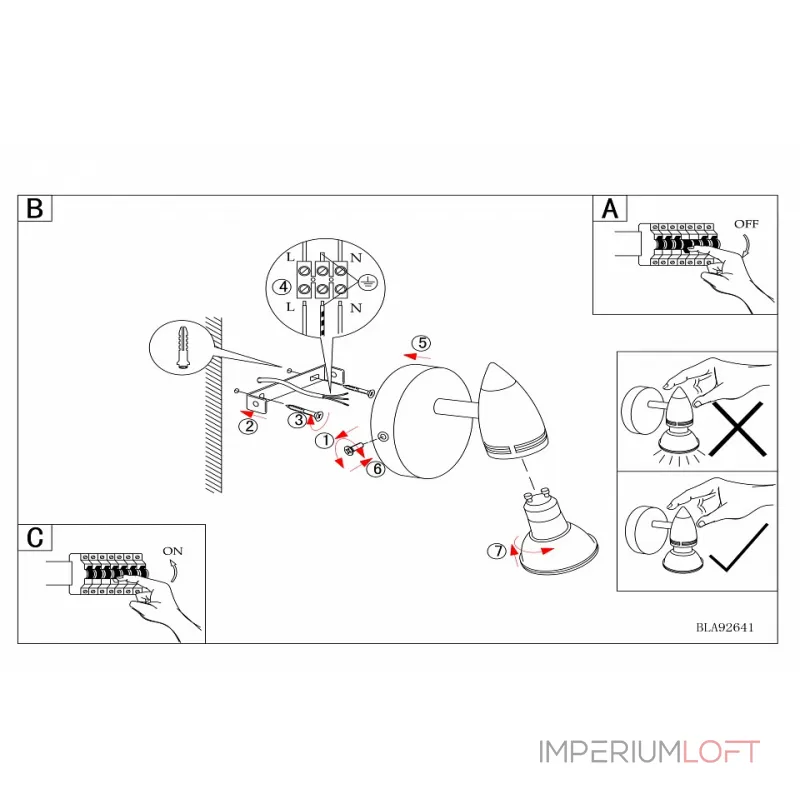 B

A

OFF

L

N

4

L

N

5

2

3

1

6

7

C

ON

BLA92641

IMPERIUMLOFT