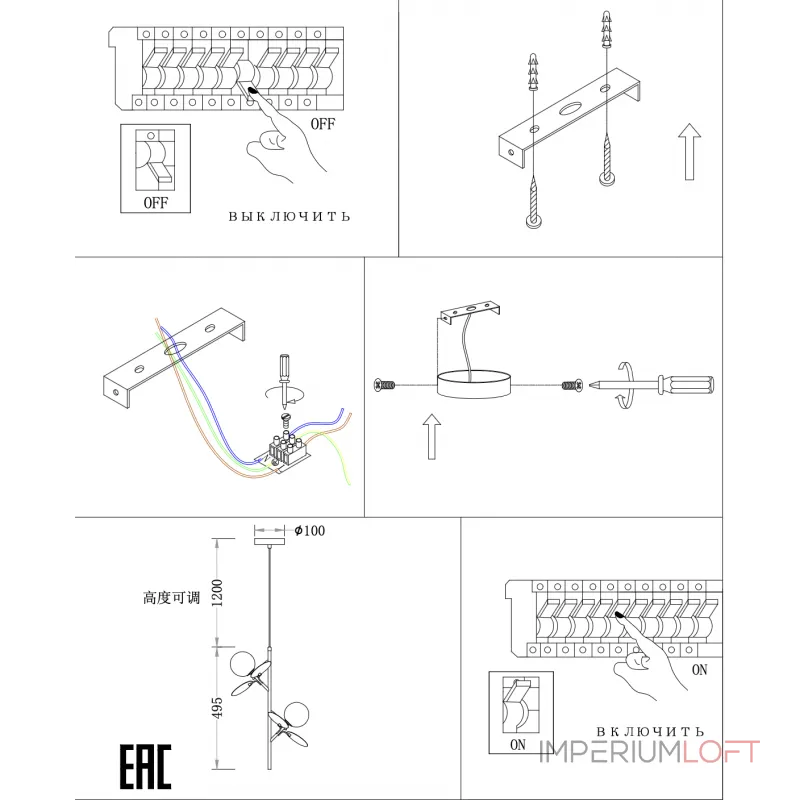 OFF

OFF

ВЫКЛЮЧИТЬ

$\phi 100$

高度可调

1200

495

EAC

ON

ON

ВКЛЮЧИТЬ

IMPERIUMLOFT