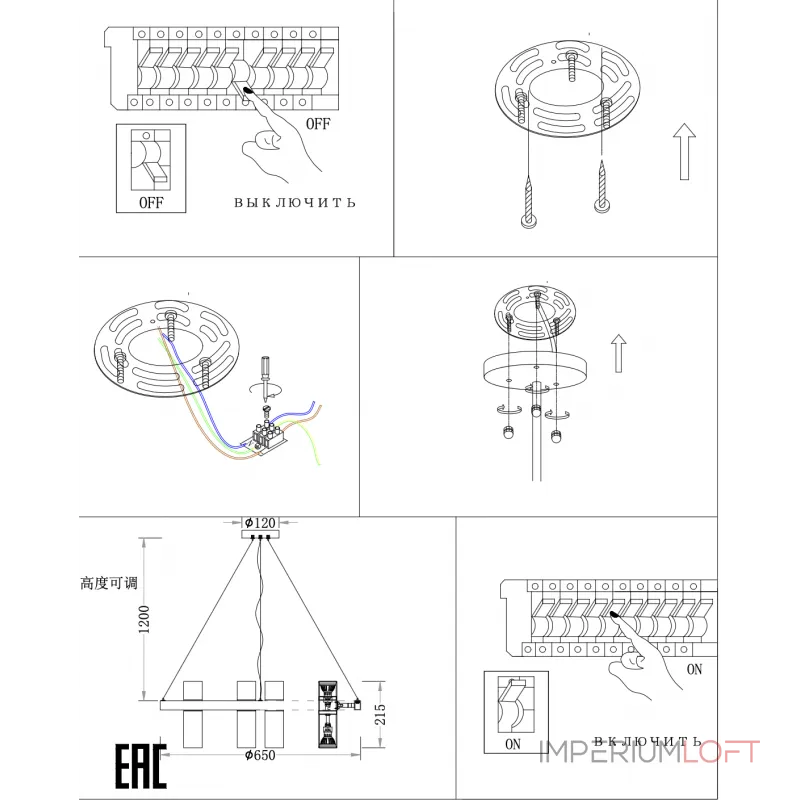 OFF

OFF

ВЫКЛЮЧИТЬ

$\phi 120$

高度可调

1200

215

$\phi 650$

EAC

ON

ON

ВКЛЮЧИТЬ

IMPERIUMLOFT